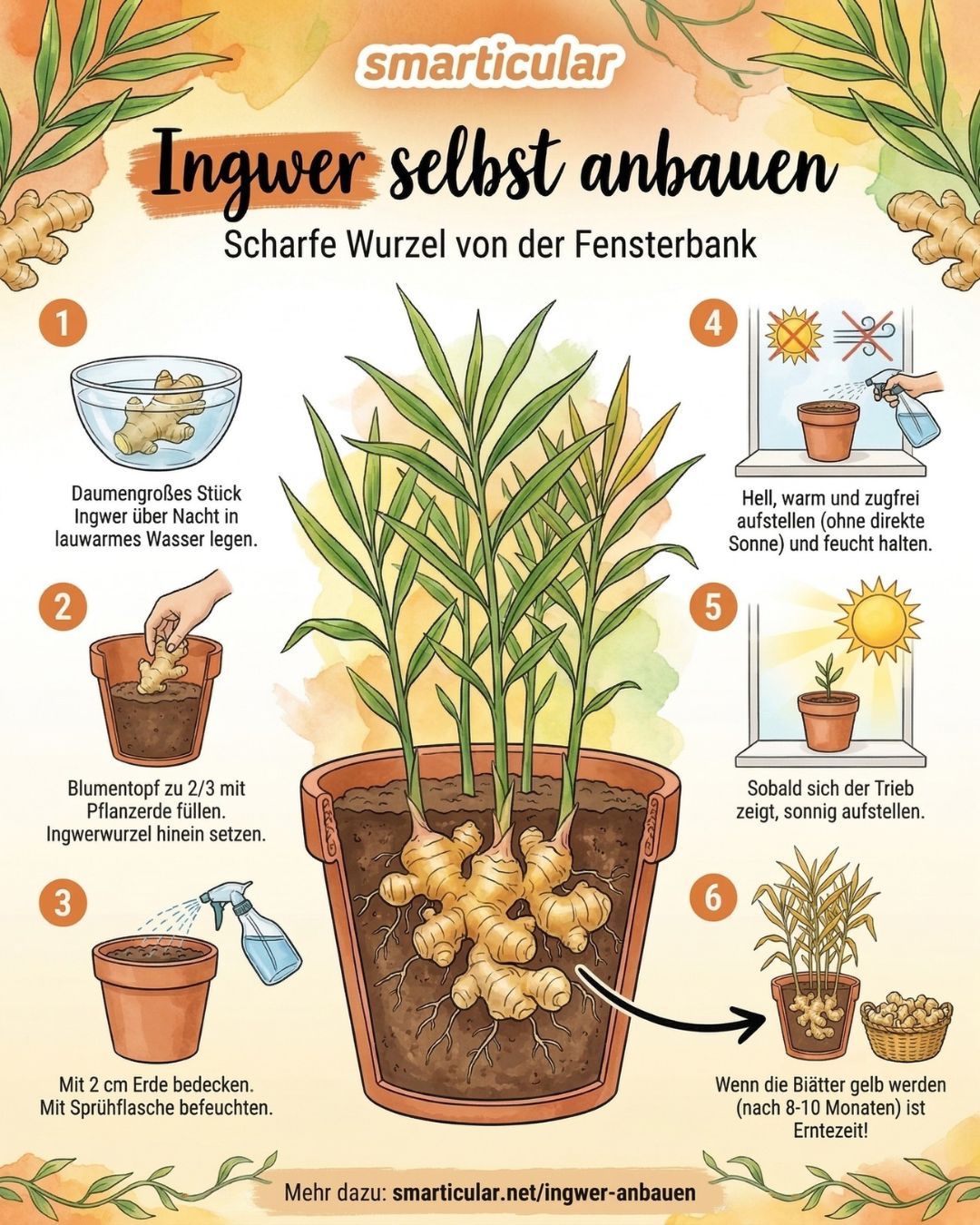 smarticular

Ingwer selbst anbauen

Scharfe Wurzel von der Fensterbank

1

Daumengroßes Stück Ingwer über Nacht in lauwarmes Wasser legen.

2

Blumentopf zu 2/3 mit Pflanzerde füllen. Ingwerwurzel hinein setzen.

3

Mit 2 cm Erde bedecken. Mit Sprühflasche befeuchten.

4

Hell, warm und zugfrei aufstellen (ohne direkte Sonne) und feucht halten.

5

Sobald sich der Trieb zeigt, sonnig aufstellen.

6

Wenn die Biätter gelb werden (nach 8-10 Monaten) ist Erntezeit!

Mehr dazu: smarticular.net/ingwer-anbauen