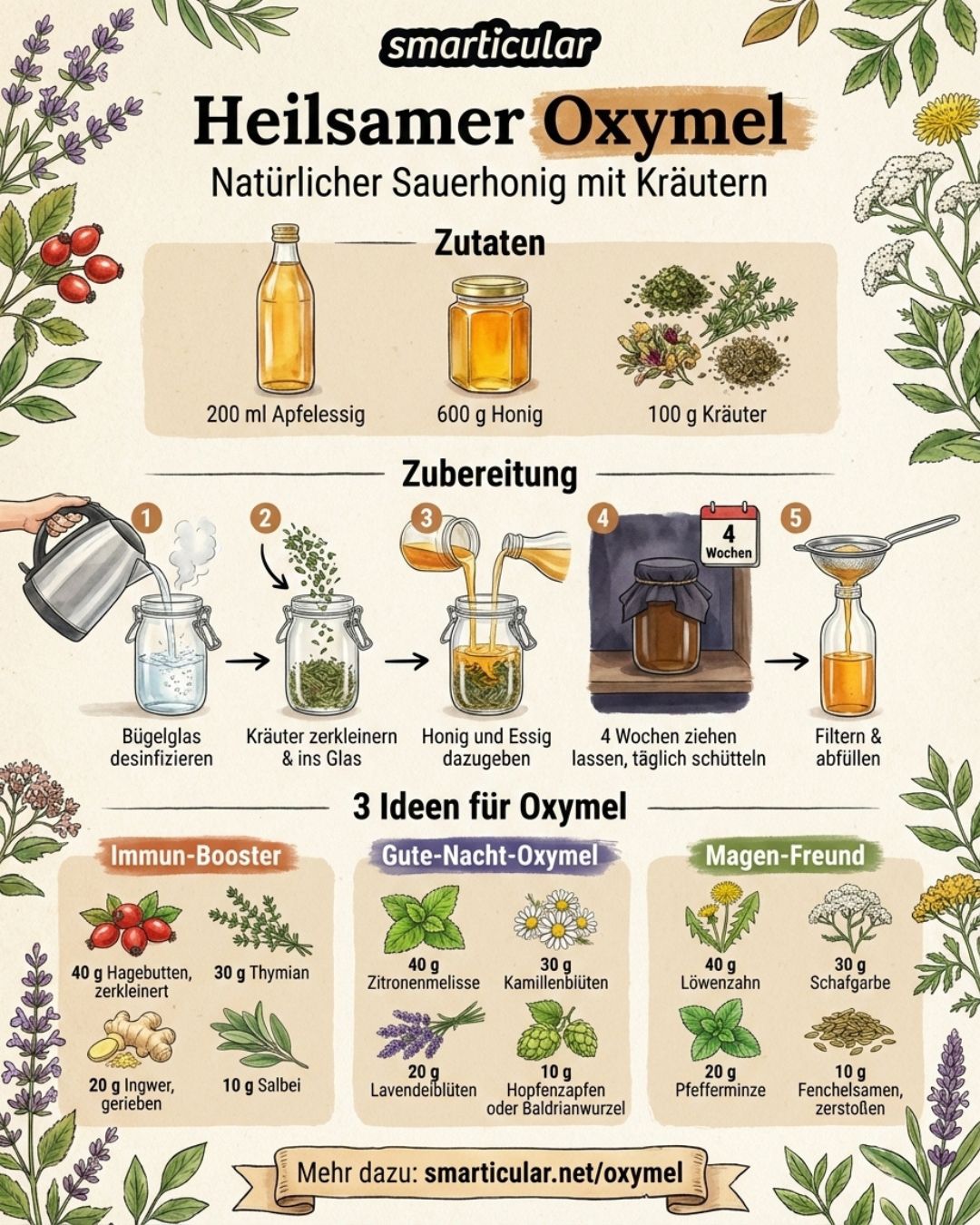 smarticular

Heilsamer Oxymel

Natürlicher Sauerhonig mit Kräutern

Zutaten

200 ml Apfelessig

600 g Honig

100 g Kräuter

Zubereitung

1
Bügelglas desinfizieren

2
Kräuter zerkleinern & ins Glas

3
Honig und Essig dazugeben

4
4 Wochen
4 Wochen ziehen lassen, täglich schütteln

5
Filtern & abfüllen

3 Ideen für Oxymel

Immun-Booster

40 g Hagebutten, zerkleinert

30 g Thymian

20 g Ingwer, gerieben

10 g Salbei

Gute-Nacht-Oxymel

40 g Zitronenmelisse

30 g Kamillenblüten

20 g Lavendelblüten

10 g Hopfenzapfen oder Baldrianwurzel

Magen-Freund

40 g Löwenzahn

30 g Schafgarbe

20 g Pfefferminze

10 g Fenchelsamen, zerstoßen

Mehr dazu: smarticular.net/oxymel