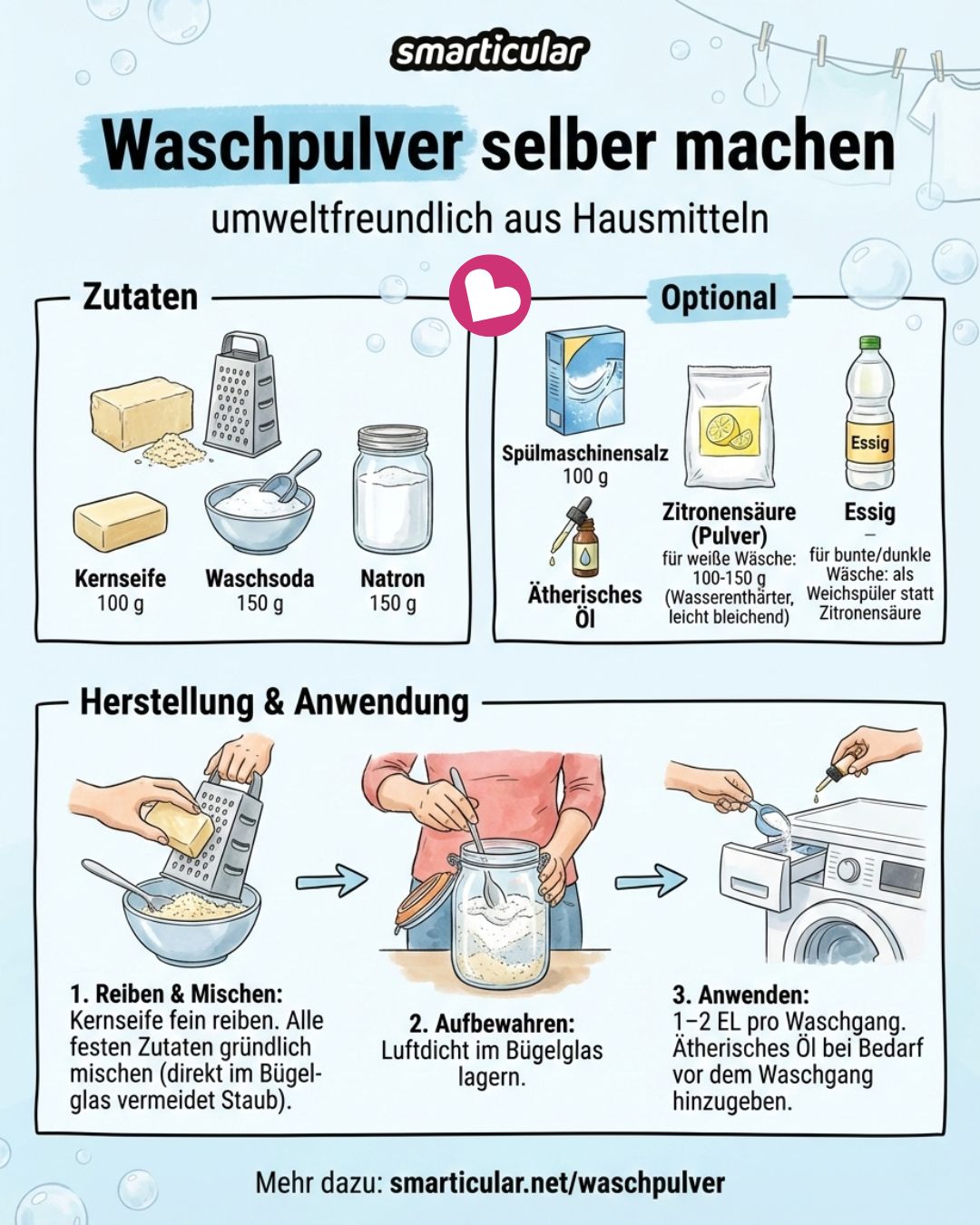 smarticular

Waschpulver selber machen

umweltfreundlich aus Hausmitteln

Zutaten

Kernseife
100 g

Waschsoda
150 g

Natron
150 g

Optional

Spülmaschinensalz
100 g

Ätherisches Öl

Zitronensäure (Pulver)
für weiße Wäsche: 100-150 g (Wasserenthärter, leicht bleichend)

Essig

Essig
–
für bunte/dunkle Wäsche: als Weichspüler statt Zitronensäure

Herstellung & Anwendung

1. Reiben & Mischen:
Kernseife fein reiben. Alle festen Zutaten gründlich mischen (direkt im Bügelglas vermeidet Staub).

2. Aufbewahren:
Luftdicht im Bügelglas lagern.

3. Anwenden:
1–2 EL pro Waschgang. Ätherisches Öl bei Bedarf vor dem Waschgang hinzugeben.

Mehr dazu: smarticular.net/waschpulver