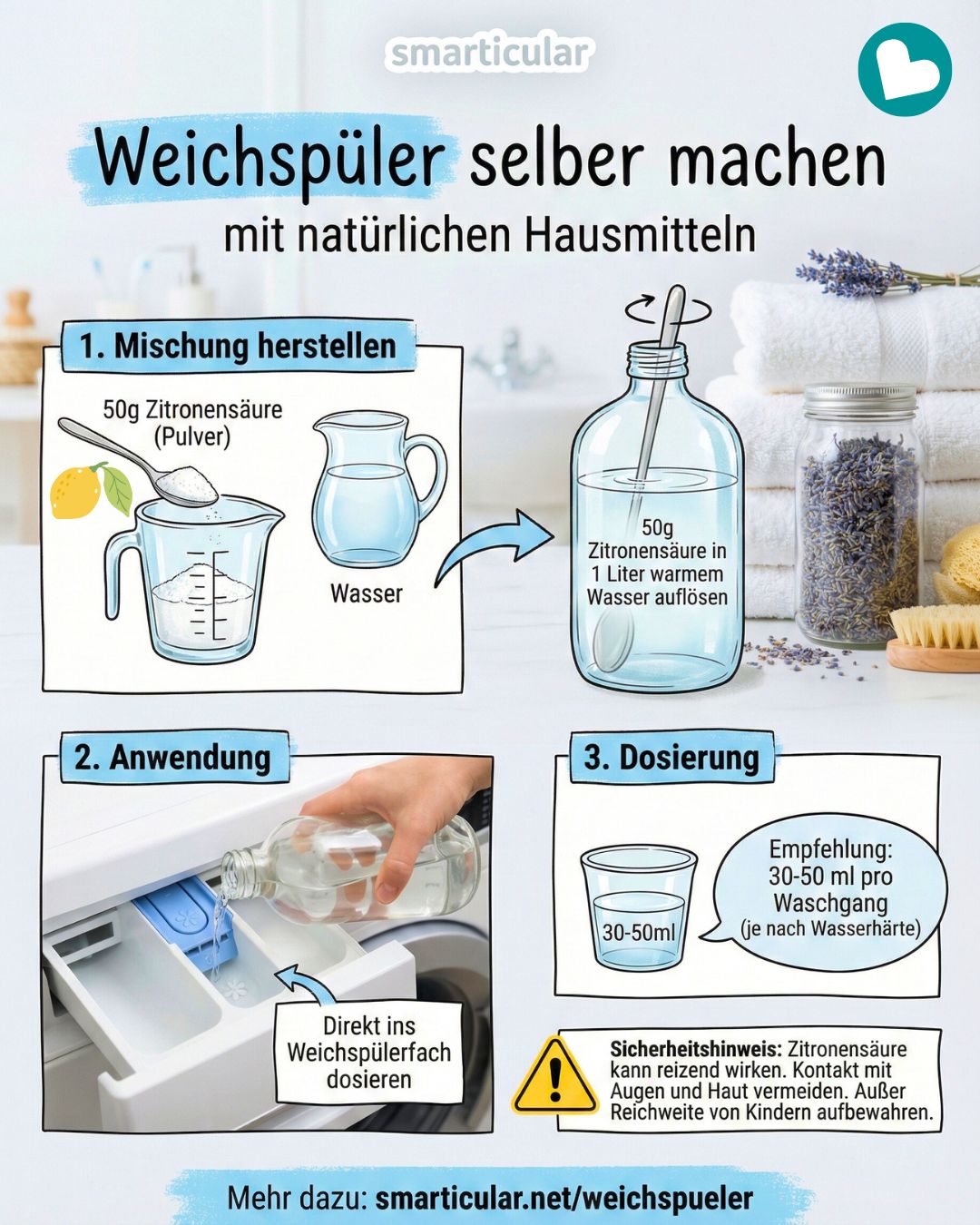 smarticular

Weichspüler selber machen

mit natürlichen Hausmitteln

1. Mischung herstellen

50g Zitronensäure (Pulver)

Wasser

50g Zitronensäure in 1 Liter warmem Wasser auflösen

2. Anwendung

Direkt ins Weichspülerfach dosieren

3. Dosierung

30-50ml

Empfehlung: 30-50 ml pro Waschgang (je nach Wasserhärte)

Sicherheitshinweis: Zitronensäure kann reizend wirken. Kontakt mit Augen und Haut vermeiden. Außer Reichweite von Kindern aufbewahren.

Mehr dazu: smarticular.net/weichspueler