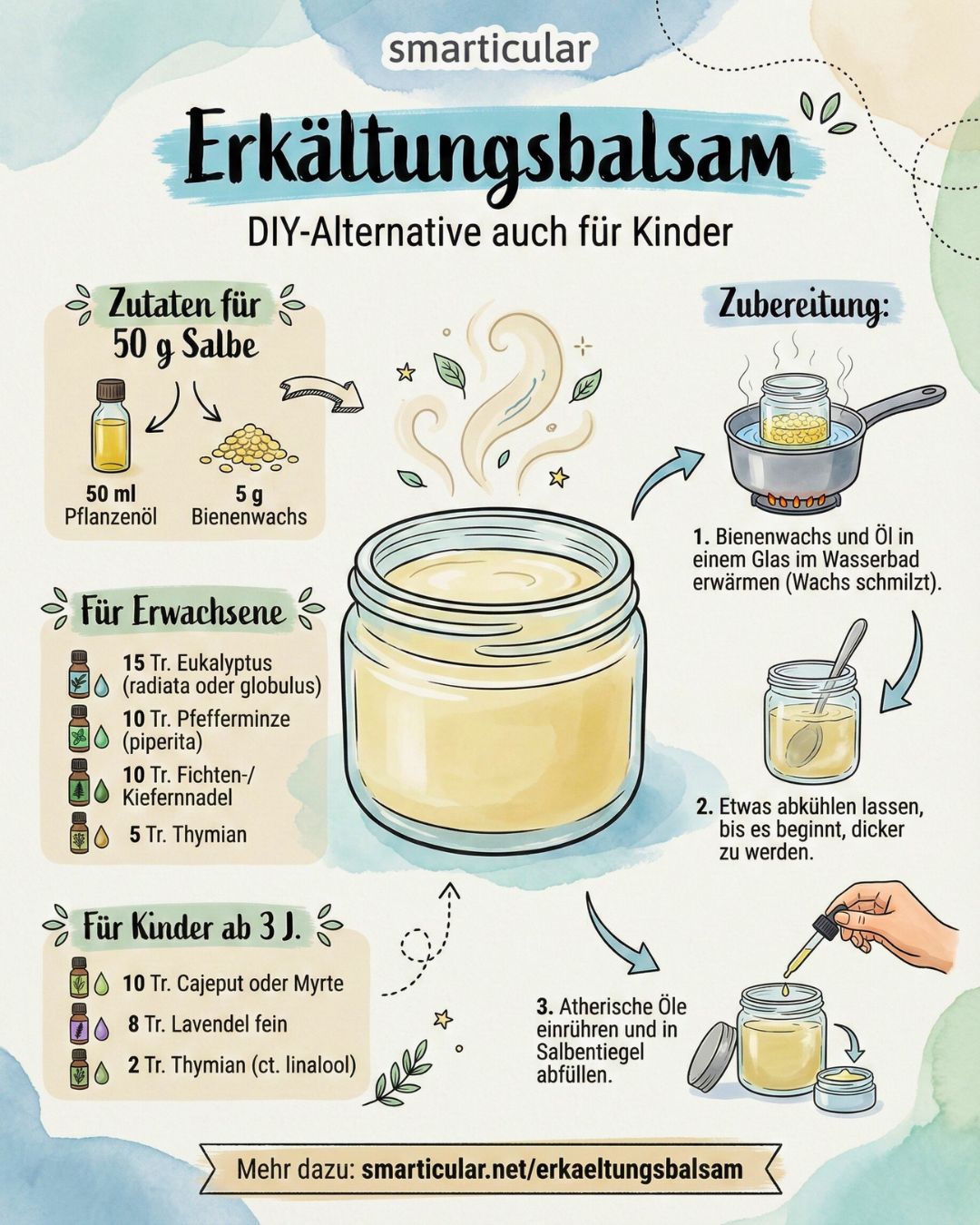 smarticular

Erkältungsbalsam

DIY-Alternative auch für Kinder

Zutaten für 50 g Salbe

50 ml Pflanzenöl

5 g Bienenwachs

Für Erwachsene

15 Tr. Eukalyptus (radiata oder globulus)

10 Tr. Pfefferminze (piperita)

10 Tr. Fichten-/ Kiefernnadel

5 Tr. Thymian

Für Kinder ab 3 J.

10 Tr. Cajeput oder Myrte

8 Tr. Lavendel fein

2 Tr. Thymian (ct. linalool)

Zubereitung:

1. Bienenwachs und Öl in einem Glas im Wasserbad erwärmen (Wachs schmilzt).

2. Etwas abkühlen lassen, bis es beginnt, dicker zu werden.

3. Atherische Öle einrühren und in Salbentiegel abfüllen.

Mehr dazu: smarticular.net/erkaeltungsbalsam