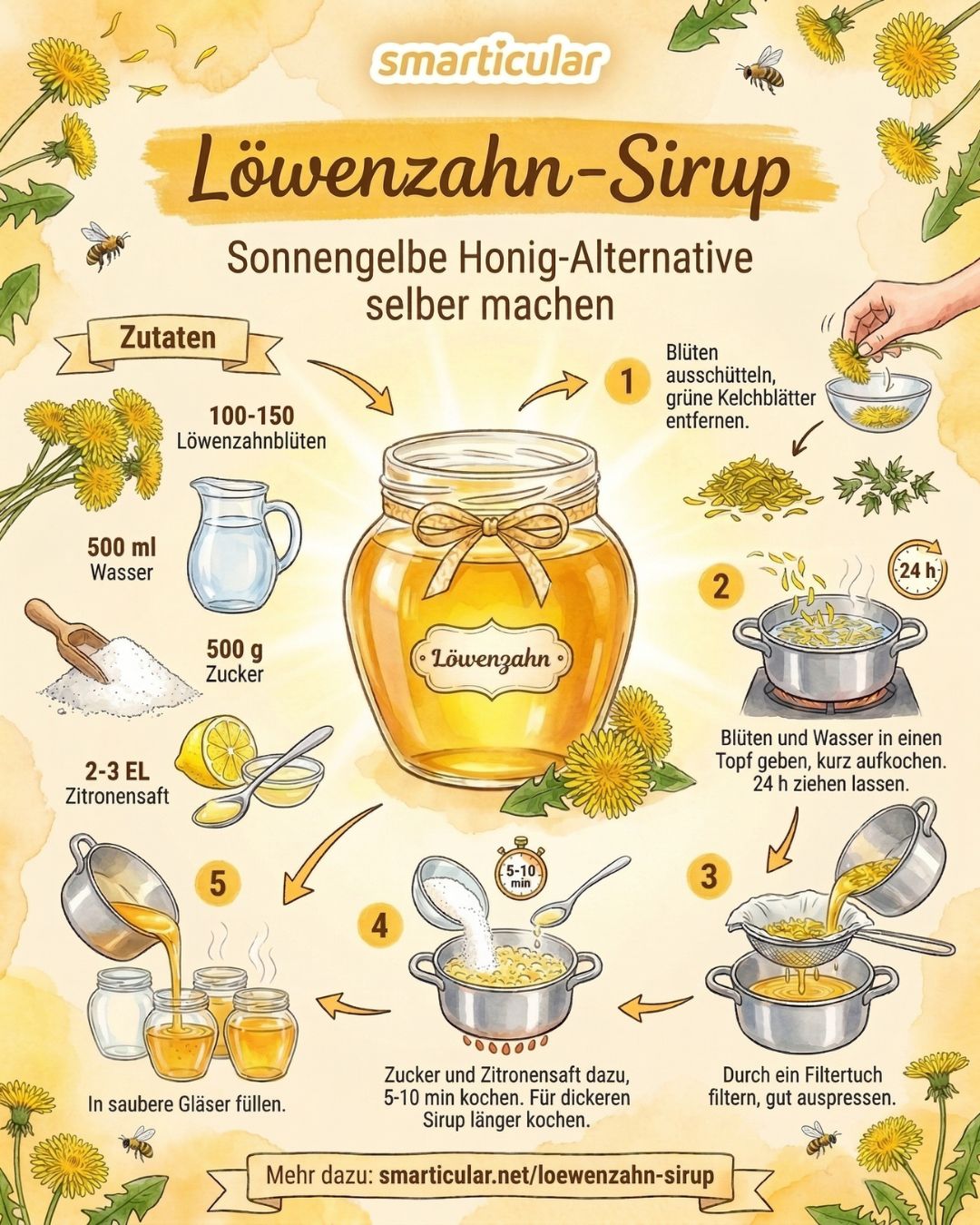 smarticular

Löwenzahn-Sirup

Sonnengelbe Honig-Alternative selber machen

Zutaten

100-150 Löwenzahnblüten

500 ml Wasser

500 g Zucker

2-3 EL Zitronensaft

Löwenzahn

1 Blüten ausschütteln, grüne Kelchblätter entfernen.

2 24 h Blüten und Wasser in einen Topf geben, kurz aufkochen. 24 h ziehen lassen.

3 Durch ein Filtertuch filtern, gut auspressen.

4 5-10 min Zucker und Zitronensaft dazu, 5-10 min kochen. Für dickeren Sirup länger kochen.

5 In saubere Gläser füllen.

Mehr dazu: smarticular.net/loewenzahn-sirup