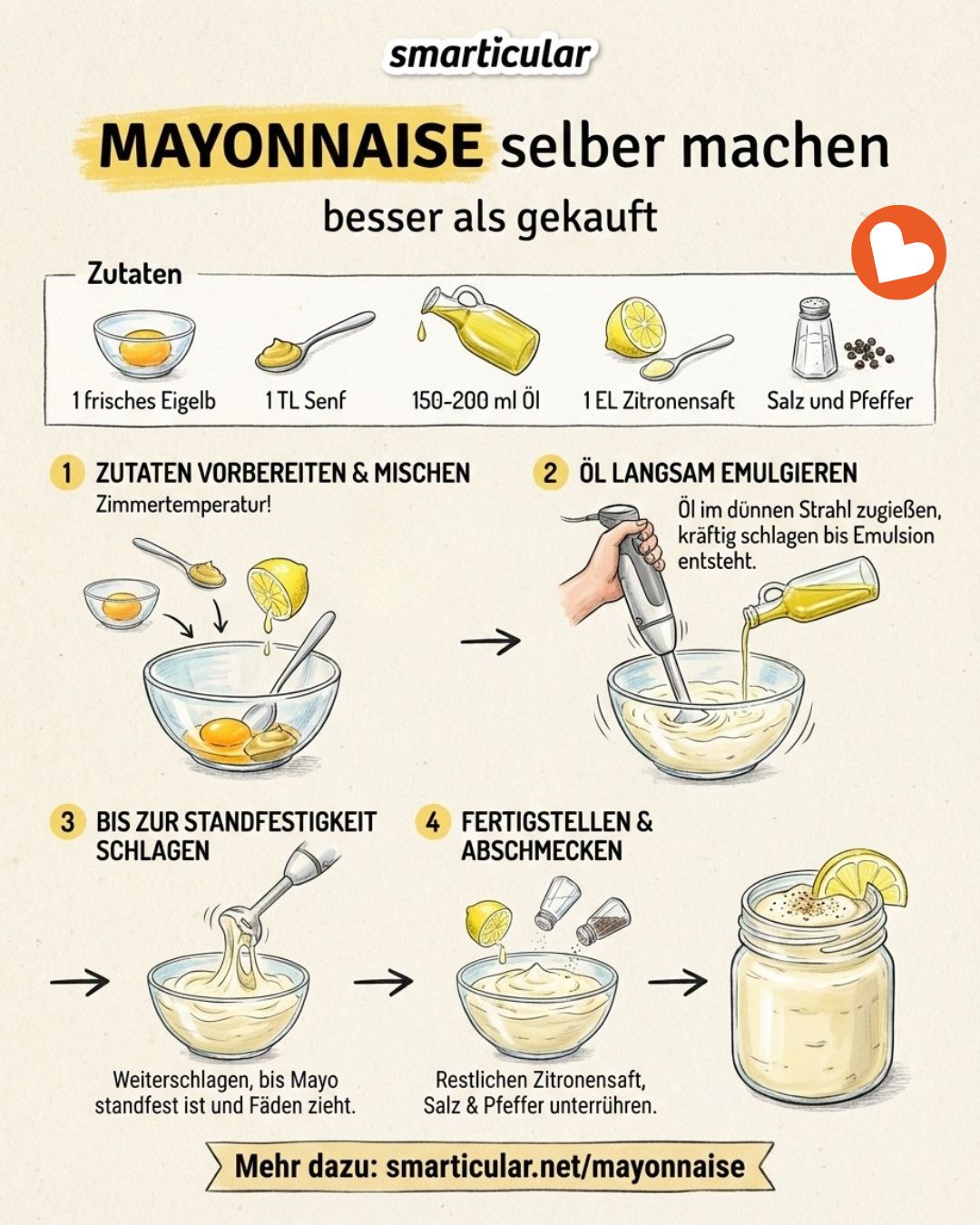 smarticular

MAYONNAISE selber machen

besser als gekauft

Zutaten

1 frisches Eigelb

1 TL Senf

150-200 ml Öl

1 EL Zitronensaft

Salz und Pfeffer

1 ZUTATEN VORBEREITEN & MISCHEN
Zimmertemperatur!

2 ÖL LANGSAM EMULGIEREN
Öl im dünnen Strahl zugießen, kräftig schlagen bis Emulsion entsteht.

3 BIS ZUR STANDFESTIGKEIT SCHLAGEN

Weiterschlagen, bis Mayo standfest ist und Fäden zieht.

4 FERTIGSTELLEN & ABSCHMECKEN

Restlichen Zitronensaft, Salz & Pfeffer unterrühren.

Mehr dazu: smarticular.net/mayonnaise