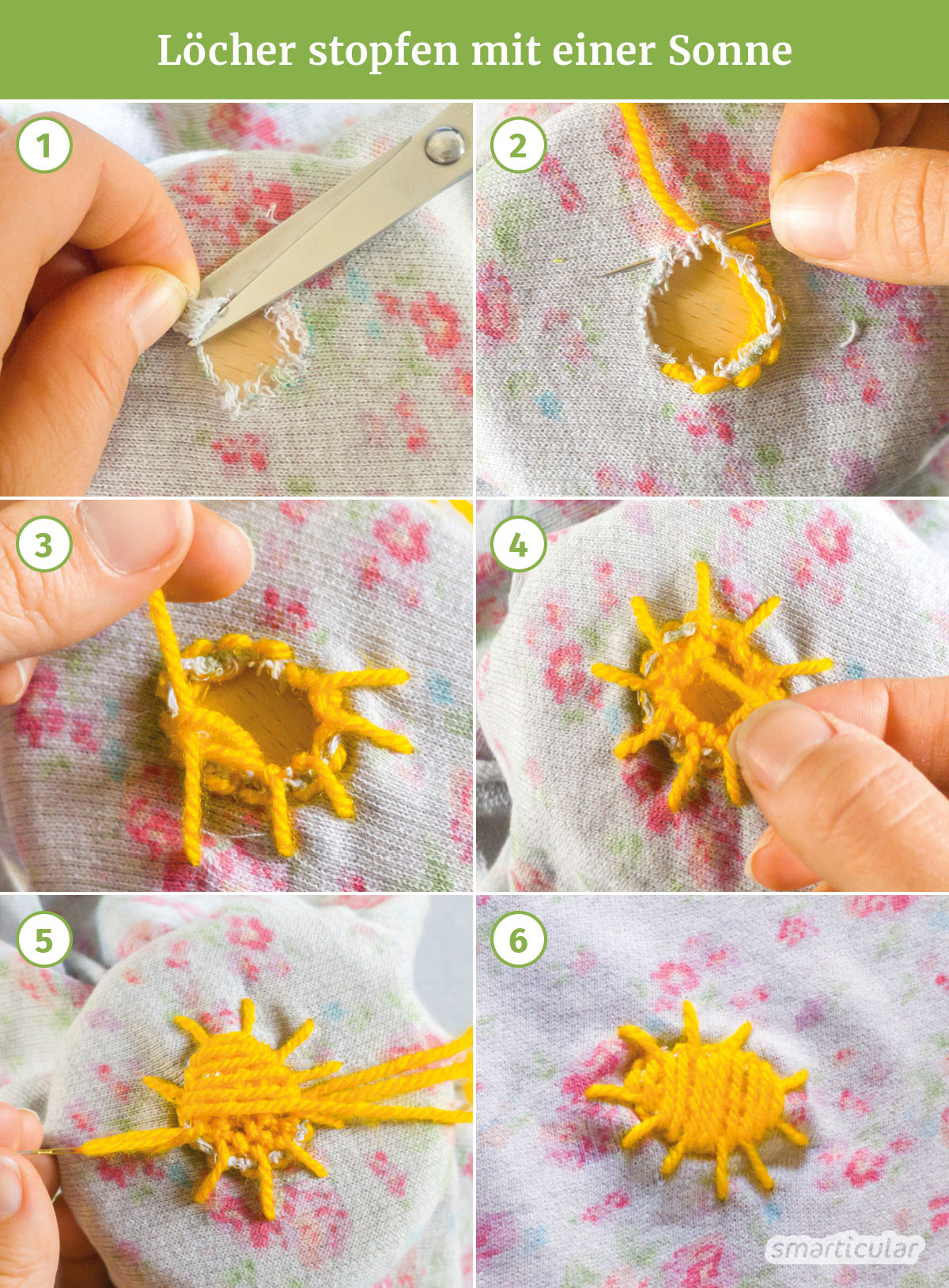 Löcher stopfen mit einer Sonne

1

2

3

4

5

6

smarticular