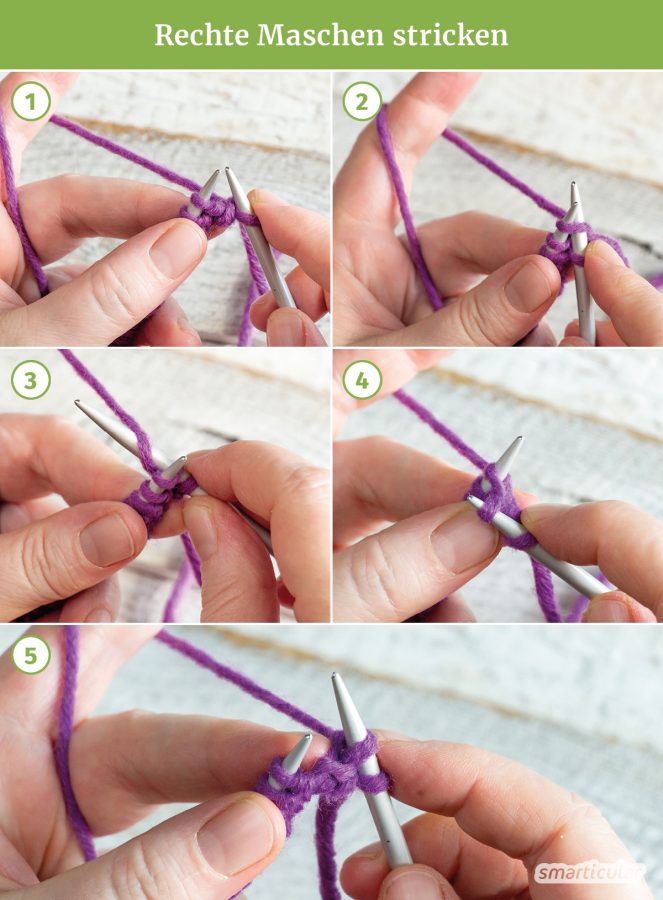 Rechte Maschen stricken

1

2

3

4

5

smarticular