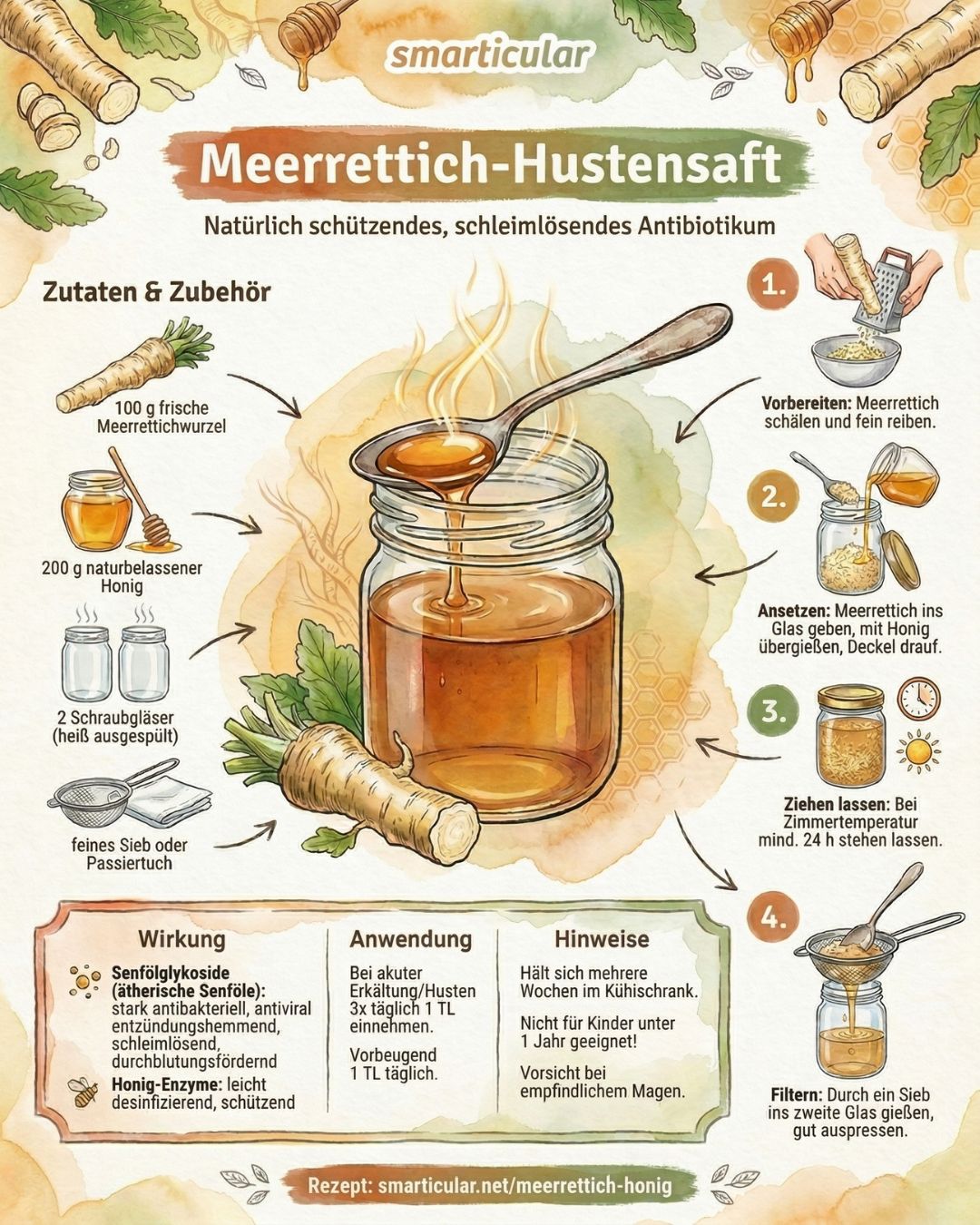 smarticular

Meerrettich-Hustensaft

Natürlich schützendes, schleimlösendes Antibiotikum

Zutaten & Zubehör

100 g frische Meerrettichwurzel

200 g naturbelassener Honig

2 Schraubgläser (heiß ausgespült)

feines Sieb oder Passiertuch

1.

Vorbereiten: Meerrettich schälen und fein reiben.

2.

Ansetzen: Meerrettich ins Glas geben, mit Honig übergießen, Deckel drauf.

3.

Ziehen lassen: Bei Zimmertemperatur mind. 24 h stehen lassen.

4.

Filtern: Durch ein Sieb ins zweite Glas gießen, gut auspressen.

Wirkung

Senfölglykoside (ätherische Senföle): stark antibakteriell, antiviral entzündungshemmend, schleimlösend, durchblutungsfördernd

Honig-Enzyme: leicht desinfizierend, schützend

Anwendung

Bei akuter Erkältung/Husten 3x täglich 1 TL einnehmen.

Vorbeugend 1 TL täglich.

Hinweise

Hält sich mehrere Wochen im Kühischrank.

Nicht für Kinder unter 1 Jahr geeignet!

Vorsicht bei empfindlichem Magen.

Rezept: smarticular.net/meerrettich-honig