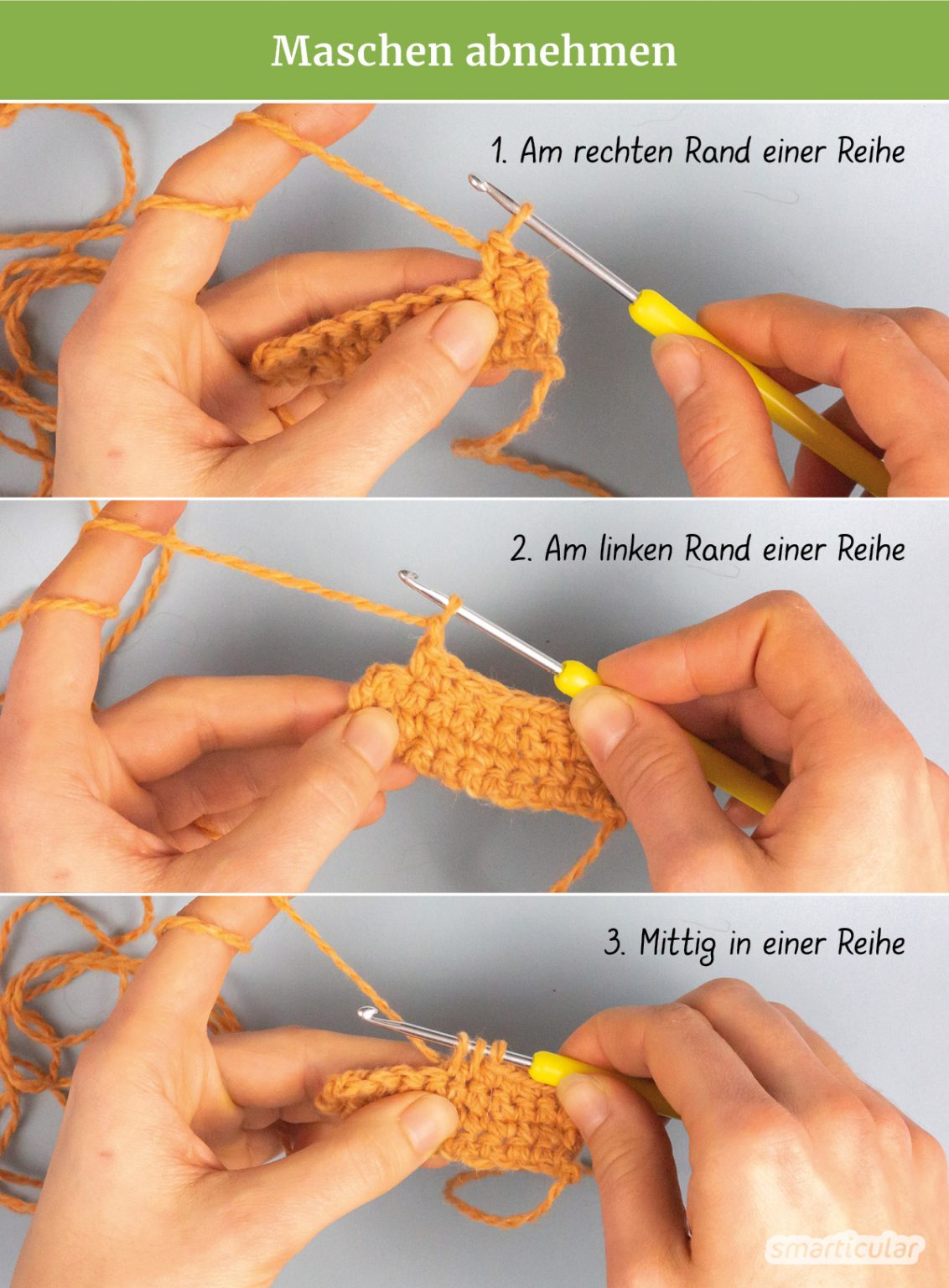 Maschen abnehmen

1. Am rechten Rand einer Reihe

2. Am linken Rand einer Reihe

3. Mittig in einer Reihe

smarticular