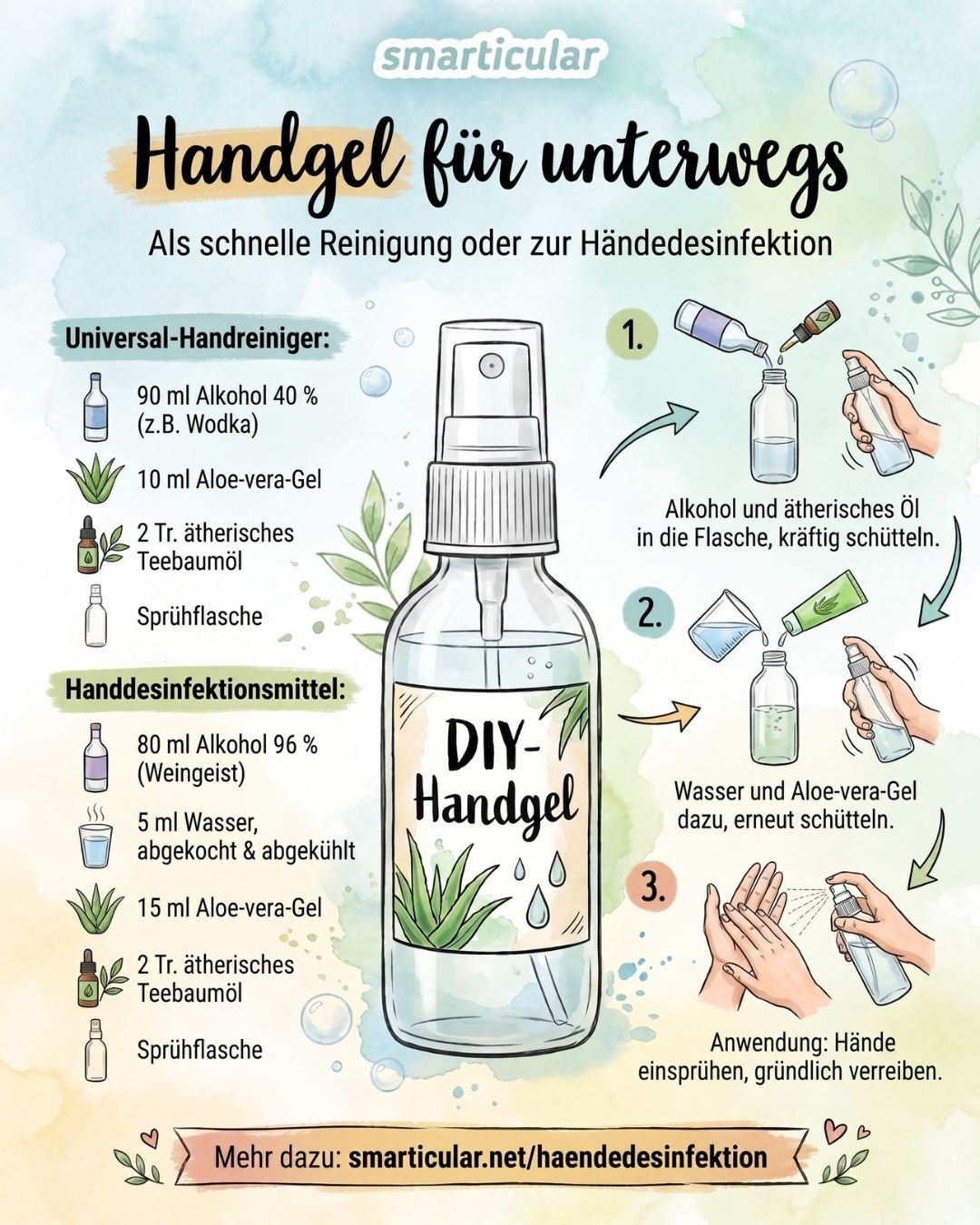 smarticular

Handgel für unterwegs

Als schnelle Reinigung oder zur Händedesinfektion

Universal-Handreiniger:

90 ml Alkohol 40 % (z.B. Wodka)

10 ml Aloe-vera-Gel

2 Tr. ätherisches Teebaumöl

Sprühflasche

Handdesinfektionsmittel:

80 ml Alkohol 96 % (Weingeist)

5 ml Wasser, abgekocht & abgekühlt

15 ml Aloe-vera-Gel

2 Tr. ätherisches Teebaumöl

Sprühflasche

DIY-Handgel

1.

Alkohol und ätherisches Öl in die Flasche, kräftig schütteln.

2.

Wasser und Aloe-vera-Gel dazu, erneut schütteln.

3.

Anwendung: Hände einsprühen, gründlich verreiben.

Mehr dazu: smarticular.net/haendedesinfektion