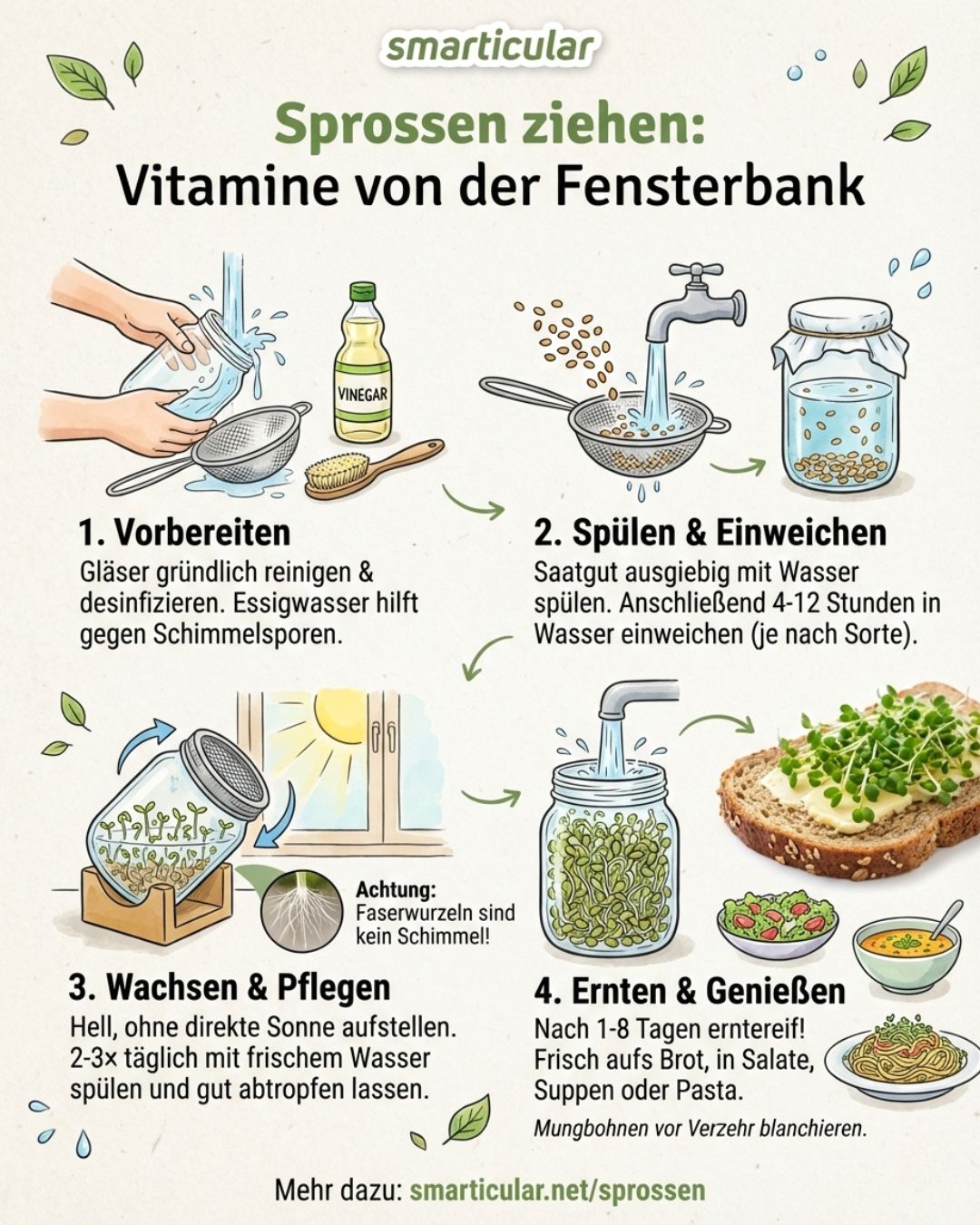 smarticular

Sprossen ziehen:
Vitamine von der Fensterbank

VINEGAR

1. Vorbereiten
Gläser gründlich reinigen & desinfizieren. Essigwasser hilft gegen Schimmelsporen.

2. Spülen & Einweichen
Saatgut ausgiebig mit Wasser spülen. Anschließend 4-12 Stunden in Wasser einweichen (je nach Sorte).

Achtung:
Faserwurzeln sind kein Schimmel!

3. Wachsen & Pflegen
Hell, ohne direkte Sonne aufstellen. 2-3× täglich mit frischem Wasser spülen und gut abtropfen lassen.

4. Ernten & Genießen
Nach 1-8 Tagen erntereif! Frisch aufs Brot, in Salate, Suppen oder Pasta.
Mungbohnen vor Verzehr blanchieren.

Mehr dazu: smarticular.net/sprossen